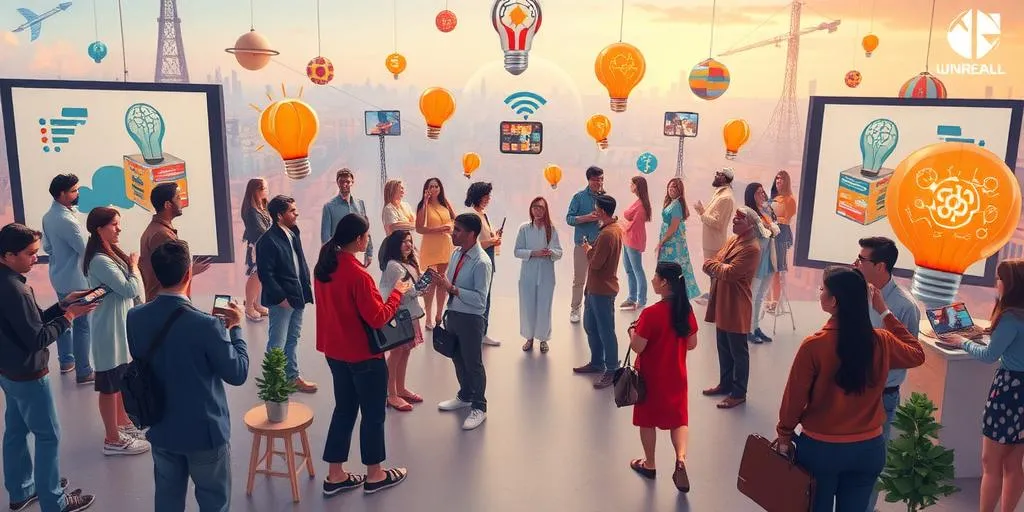 UNREALL